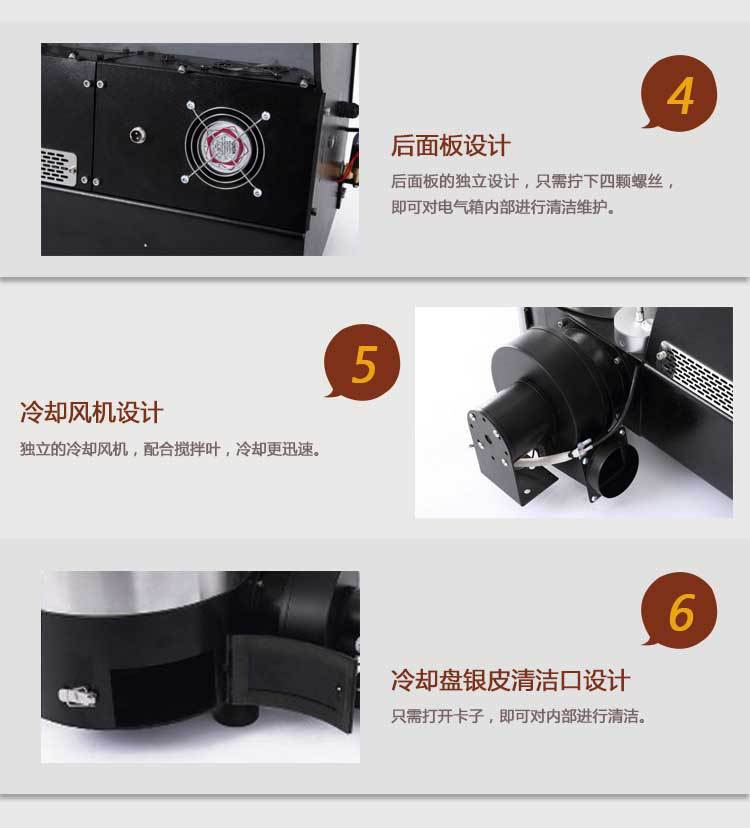 4

后面板设计

后面板的独立设计，只需拧下四颗螺丝，即可对电气箱内部进行清洁维护。

5

冷却风机设计

独立的冷却风机，配合搅拌叶，冷却更迅速。

6

冷却盘银皮清洁口设计

只需打开卡子，即可对内部进行清洁。