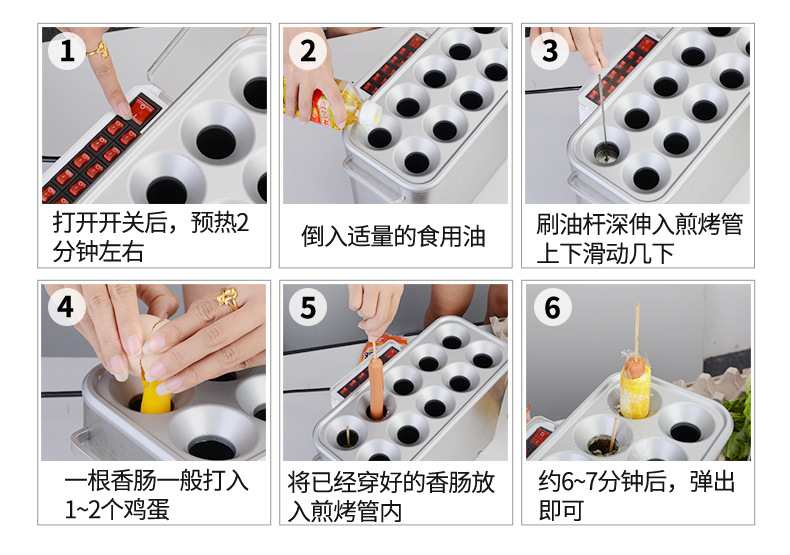 1
打开开关后，预热2分钟左右

2
倒入适量的食用油

3
刷油杆深伸入煎烤管上下滑动几下

4
一根香肠一般打入1~2个鸡蛋

5
将已经穿好的香肠放入煎烤管内

6
约6~7分钟后，弹出即可