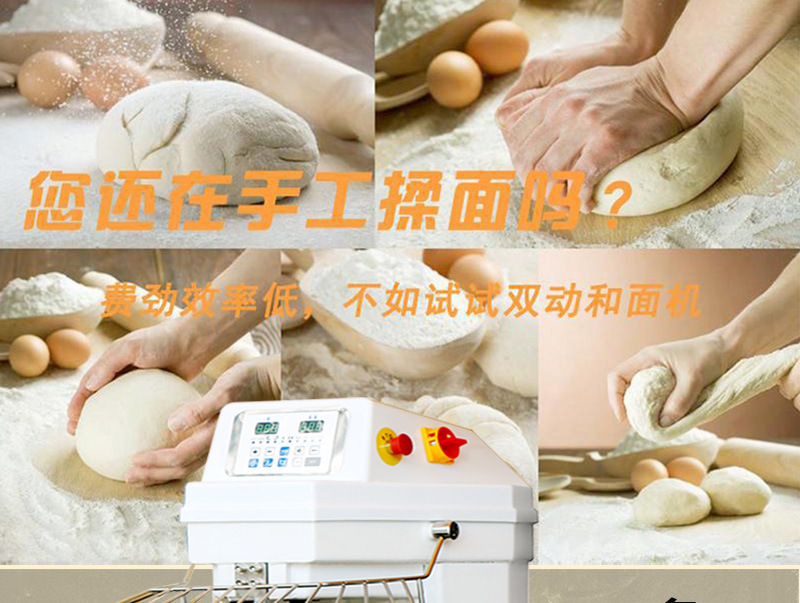 您还在手工揉面吗？

费劲效率低，不如试试双动和面机