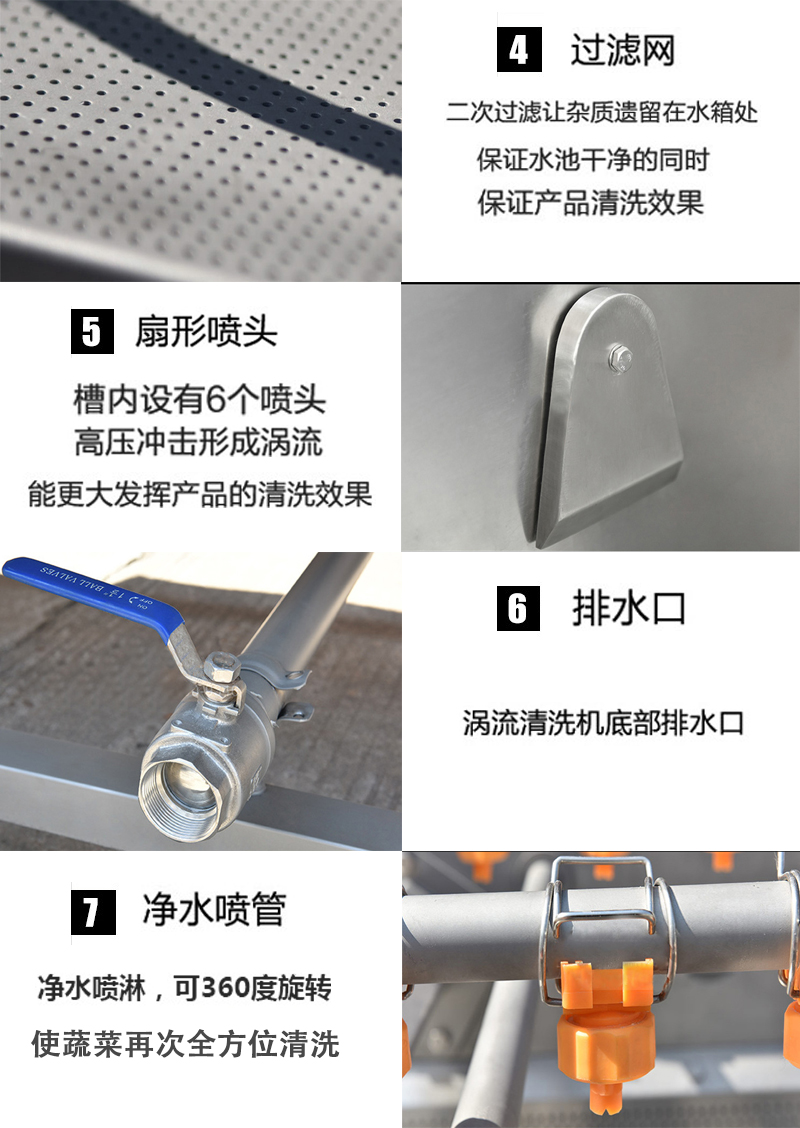 4 过滤网

二次过滤让杂质遗留在水箱处

保证水池干净的同时

保证产品清洗效果

5 扇形喷头

槽内设有6个喷头

高压冲击形成涡流

能更大发挥产品的清洗效果

1½" BALL VALVES

6 排水口

涡流清洗机底部排水口

7 净水喷管

净水喷淋，可360度旋转

使蔬菜再次全方位清洗